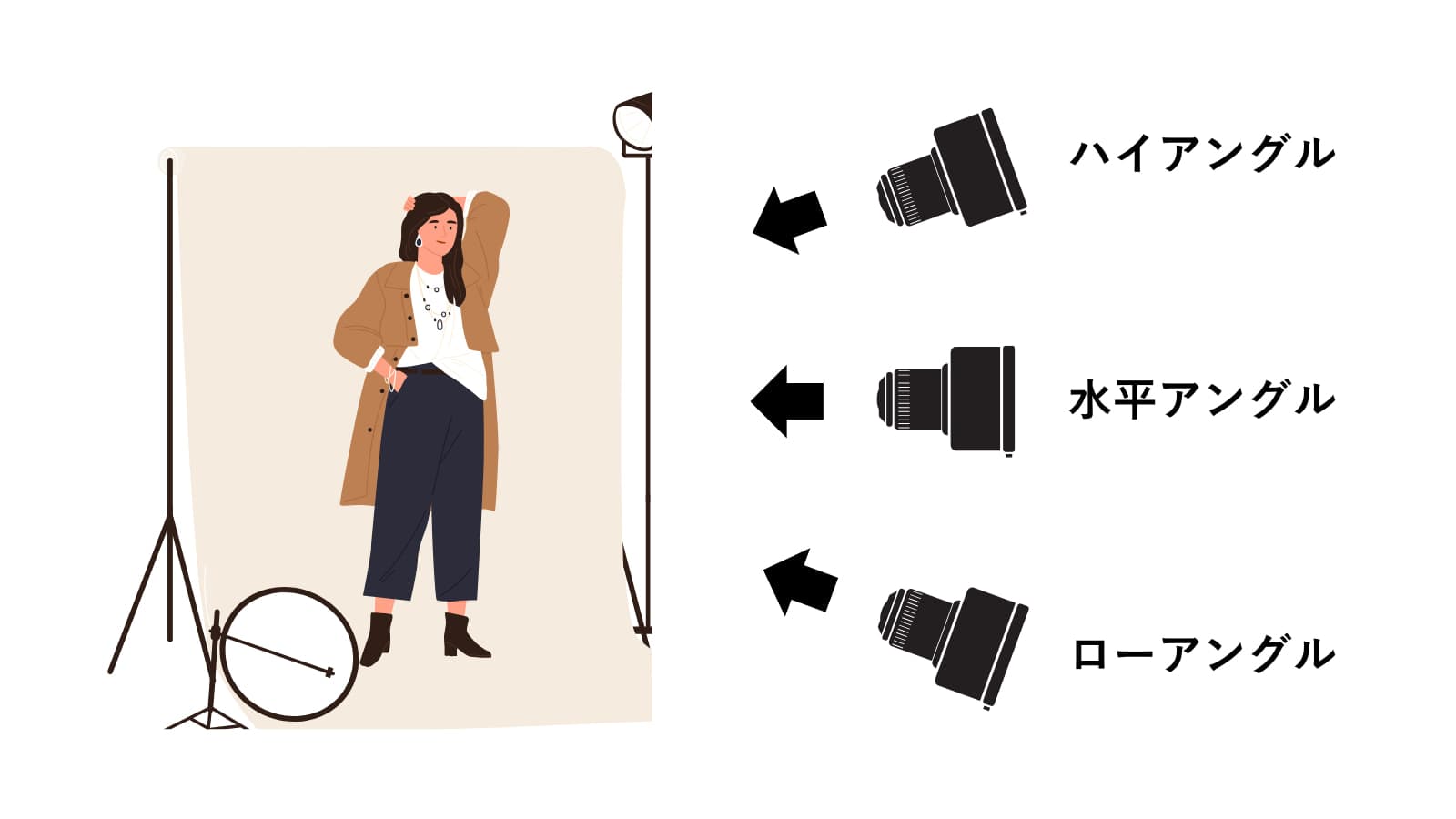 ハイアングル

水平アングル

ローアングル